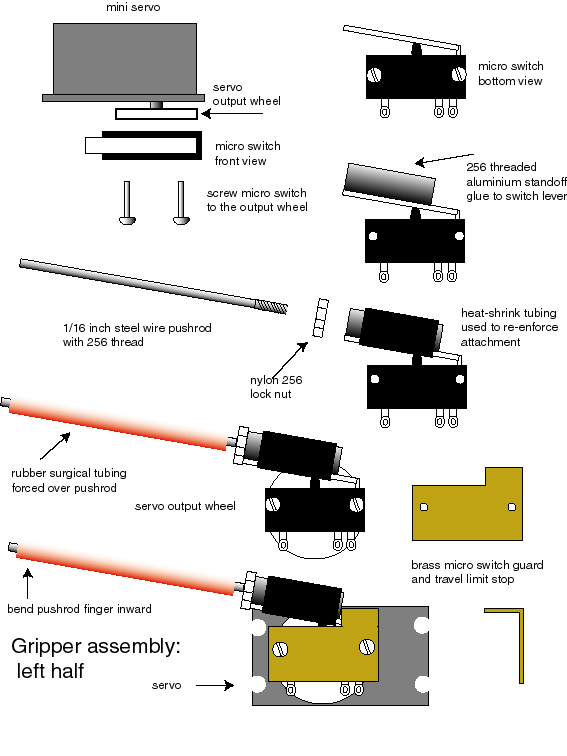 mini servo

servo output wheel

micro switch front view

screw micro switch to the output wheel

micro switch bottom view

256 threaded aluminium standoff glue to switch lever

1/16 inch steel wire pushrod with 256 thread

nylon 256 lock nut

heat-shrink tubing used to re-enforce attachment

rubber surgical tubing forced over pushrod

servo output wheel

brass micro switch guard and travel limit stop

bend pushrod finger inward

Gripper assembly: left half

servo